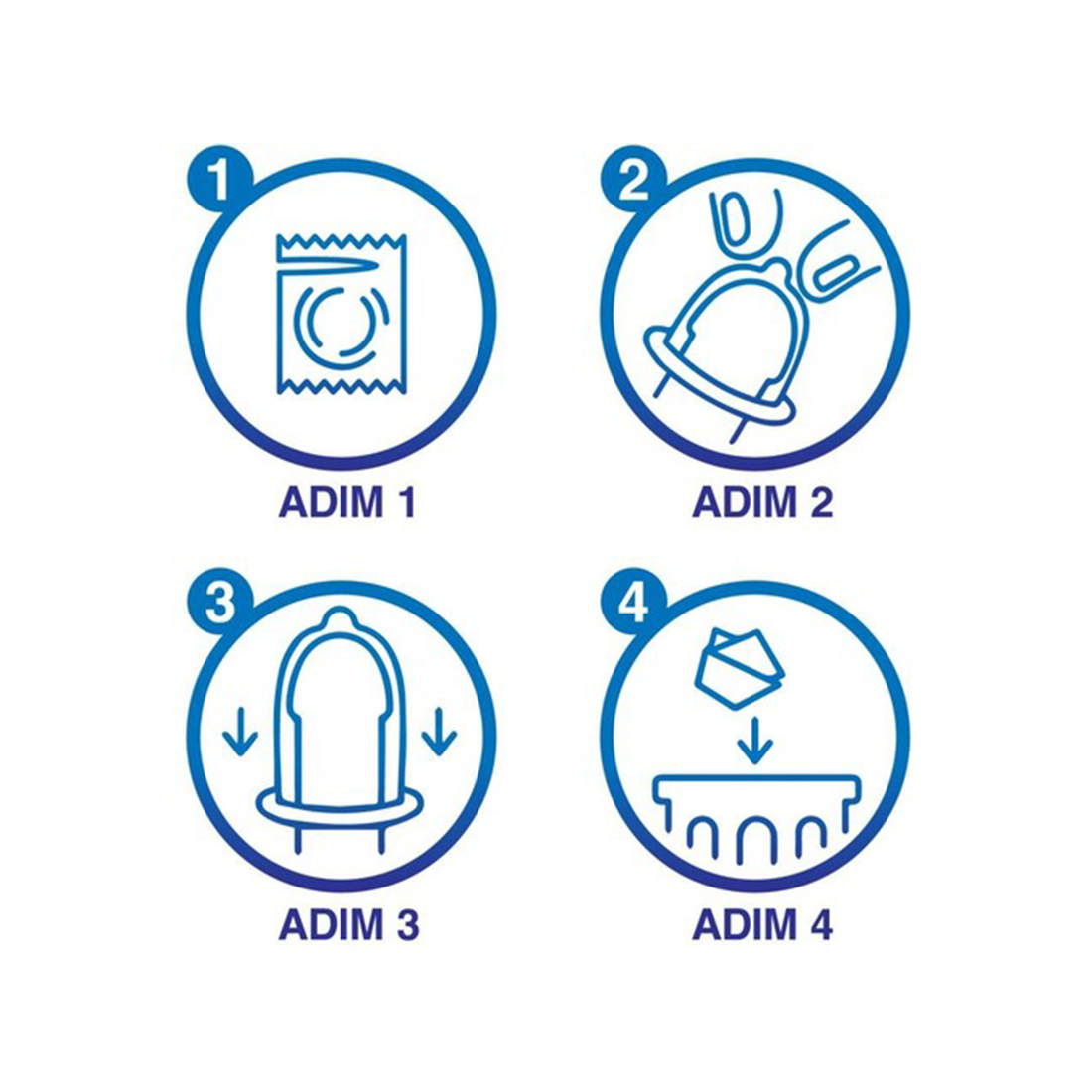 1

ADIM 1

2

ADIM 2

3

ADIM 3

4

ADIM 4